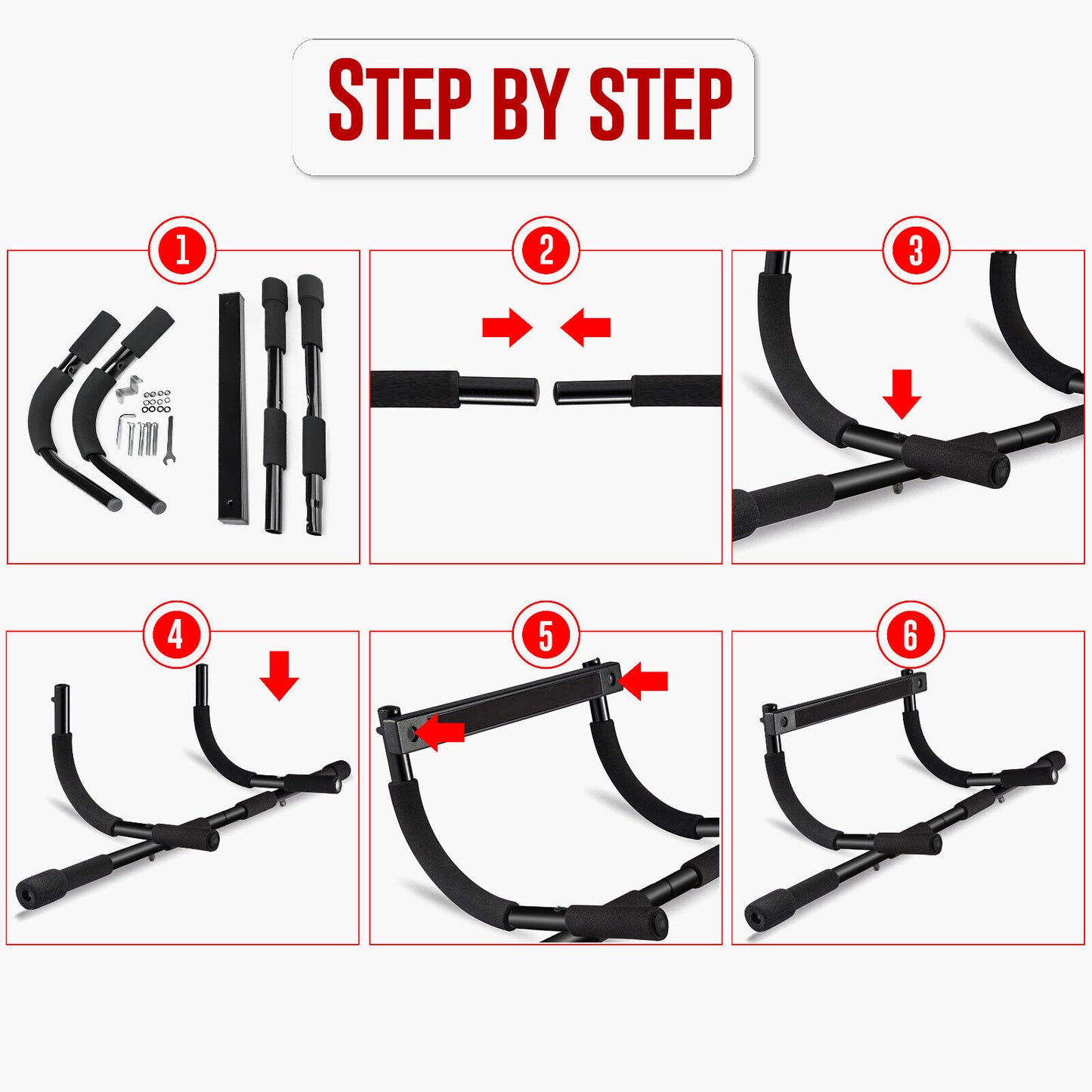 STEP BY STEP

1

2

3

4

5

6