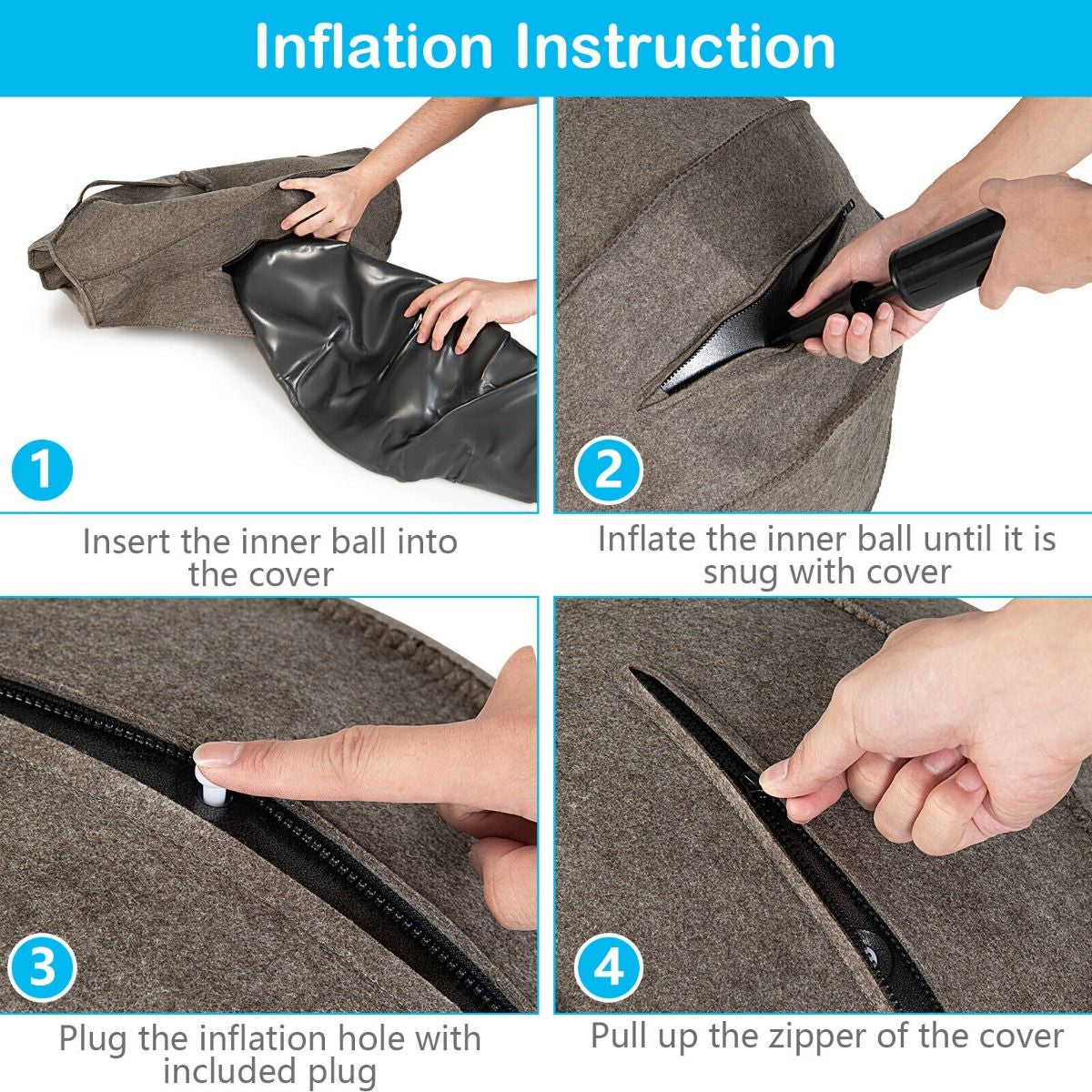 Inflation Instruction

1

Insert the inner ball into the cover

2

Inflate the inner ball until it is snug with cover

3

Plug the inflation hole with included plug

4

Pull up the zipper of the cover