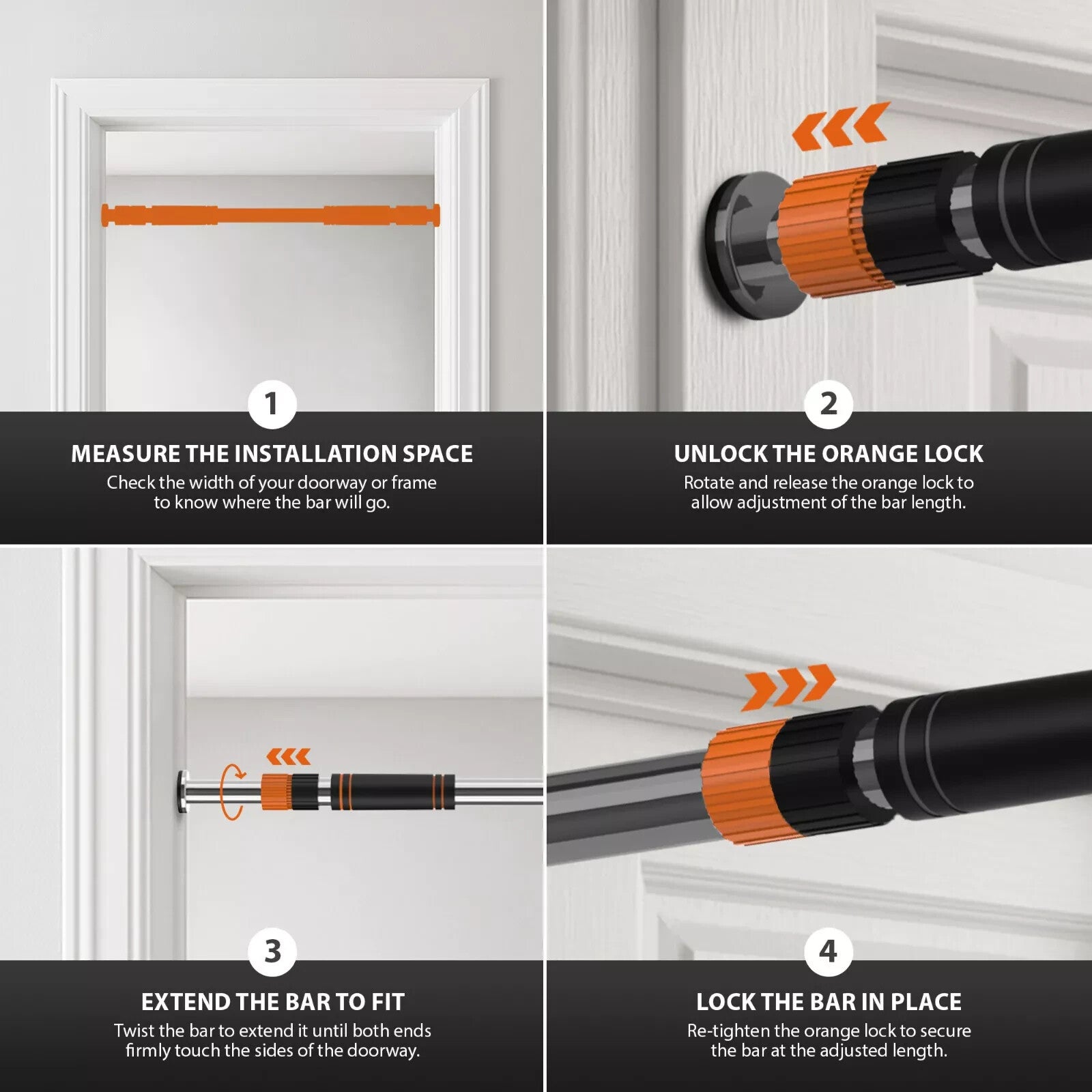 1

MEASURE THE INSTALLATION SPACE

Check the width of your doorway or frame to know where the bar will go.

2

UNLOCK THE ORANGE LOCK

Rotate and release the orange lock to allow adjustment of the bar length.

3

EXTEND THE BAR TO FIT

Twist the bar to extend it until both ends firmly touch the sides of the doorway.

4

LOCK THE BAR IN PLACE

Re-tighten the orange lock to secure the bar at the adjusted length.